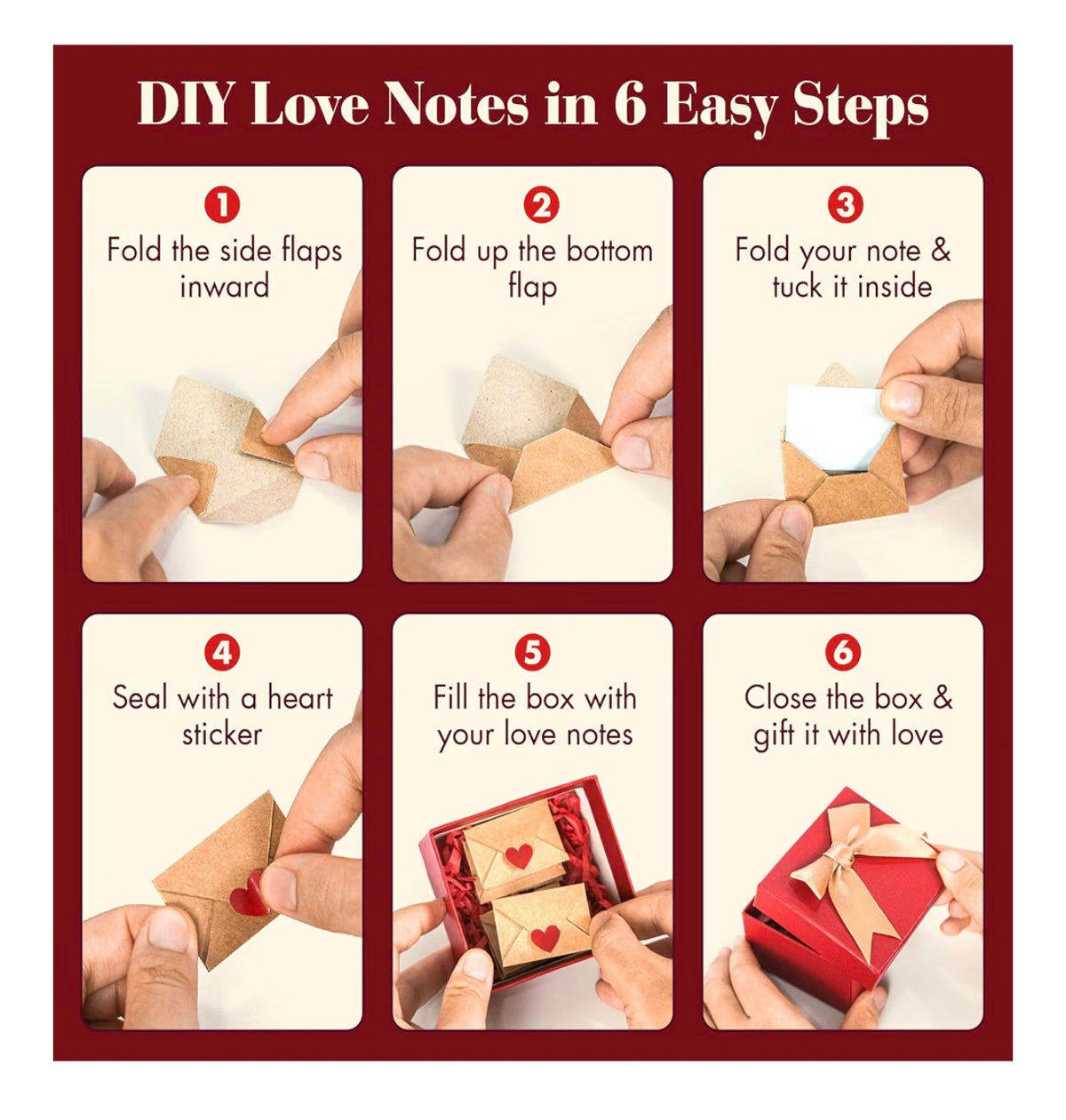 DIY Love Notes in 6 Easy Steps

1
Fold the side flaps inward

2
Fold up the bottom flap

3
Fold your note & tuck it inside

4
Seal with a heart sticker

5
Fill the box with your love notes

6
Close the box & gift it with love