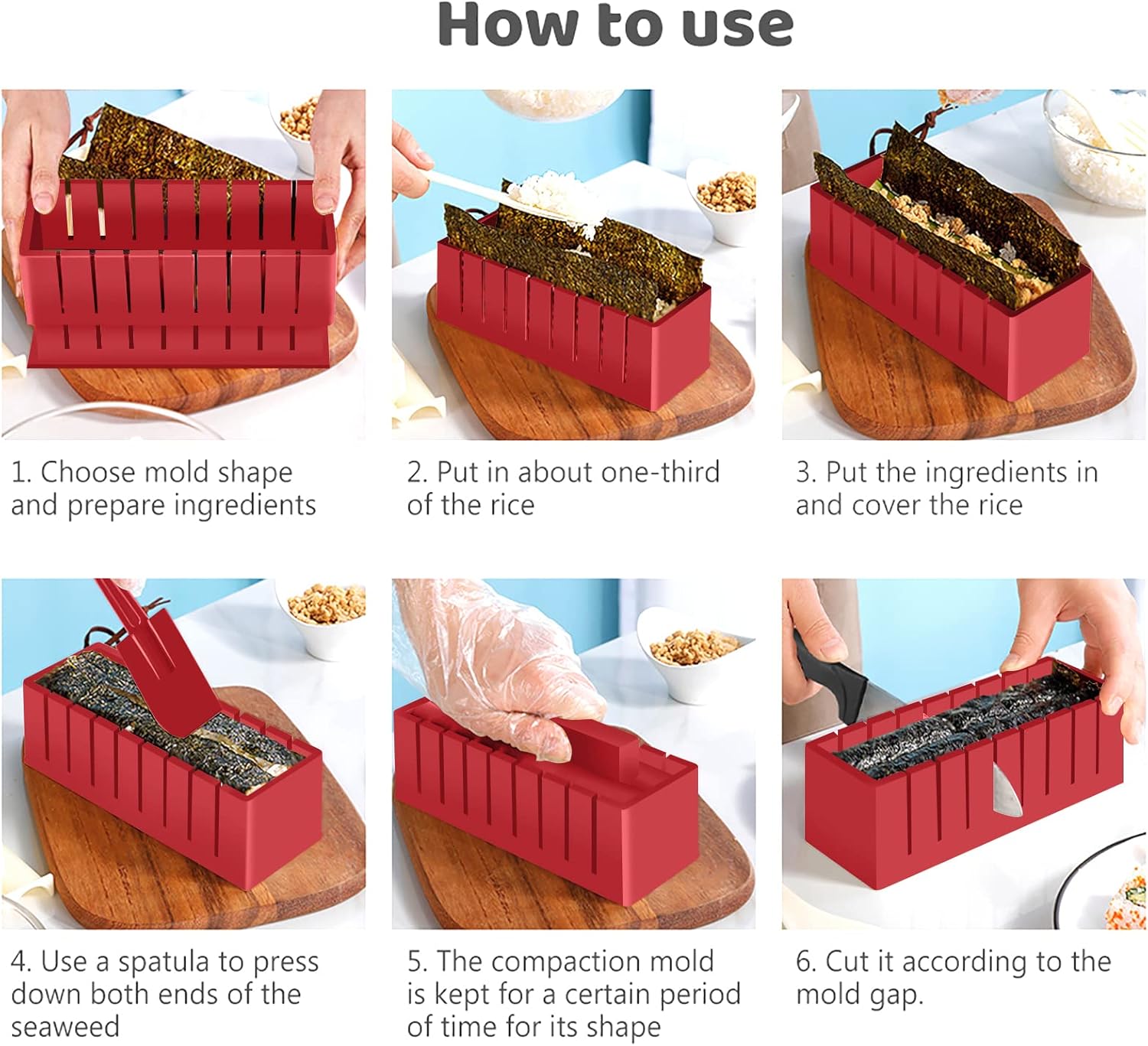 How to use

1. Choose mold shape and prepare ingredients

2. Put in about one-third of the rice

3. Put the ingredients in and cover the rice

4. Use a spatula to press down both ends of the seaweed

5. The compaction mold is kept for a certain period of time for its shape

6. Cut it according to the mold gap.